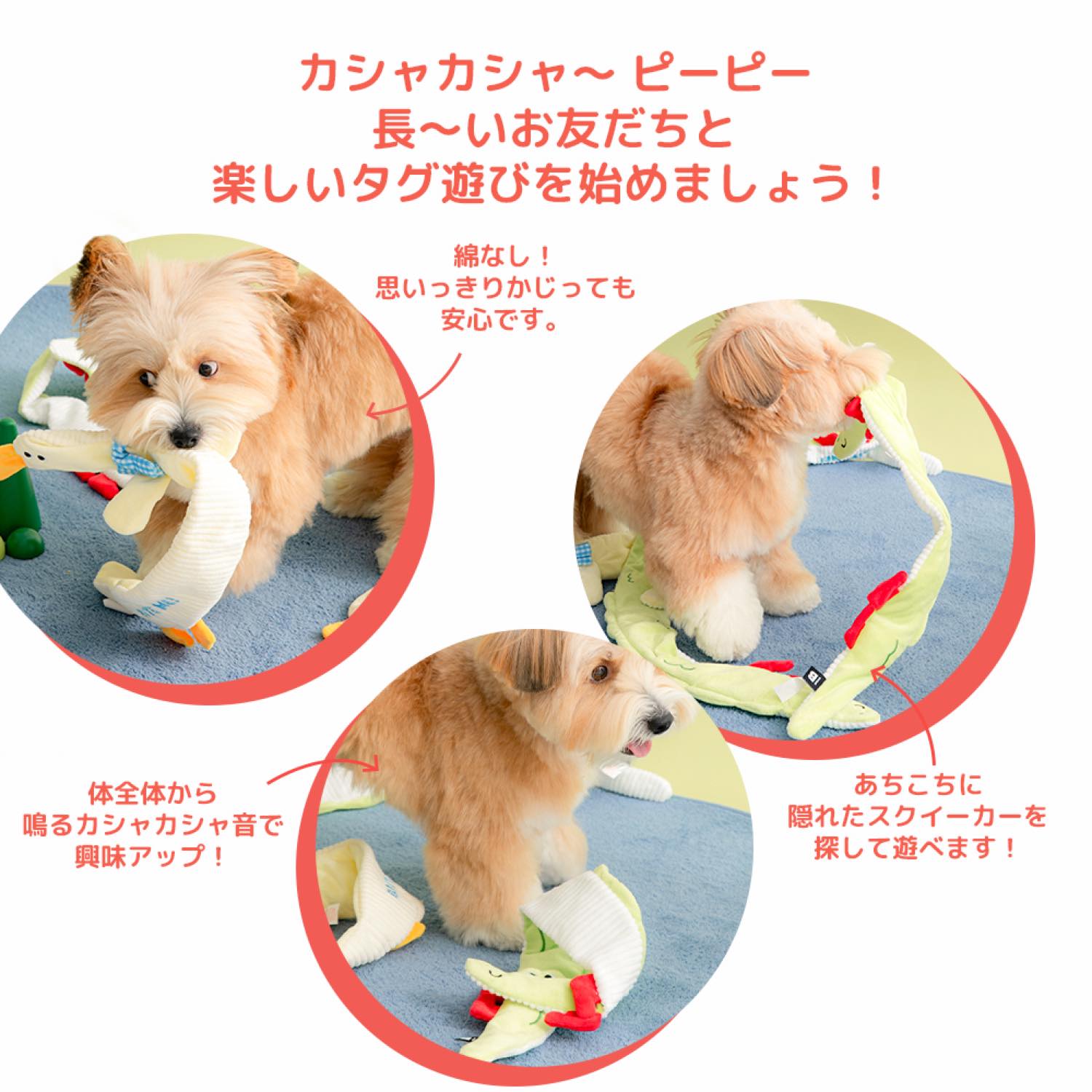 カシャカシャ〜 ピーピー
長〜いお友だちと
楽しいタグ遊びを始めましょう！

綿なし！
思いっきりかじっても
安心です。

体全体から
鳴るカシャカシャ音で
興味アップ！

あちこちに
隠れたスクイーカーを
探して遊べます！